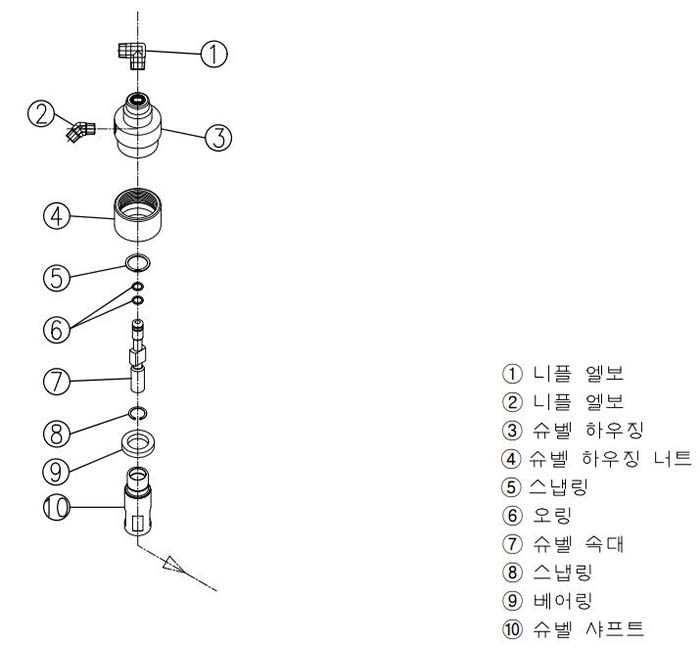 ①
②
③
④
⑤
⑥
⑦
⑧
⑨
⑩

① 니플 엘보
② 니플 엘보
③ 슈벨 하우징
④ 슈벨 하우징 너트
⑤ 스냅링
⑥ 오링
⑦ 슈벨 속대
⑧ 스냅링
⑨ 베어링
⑩ 슈벨 샤프트