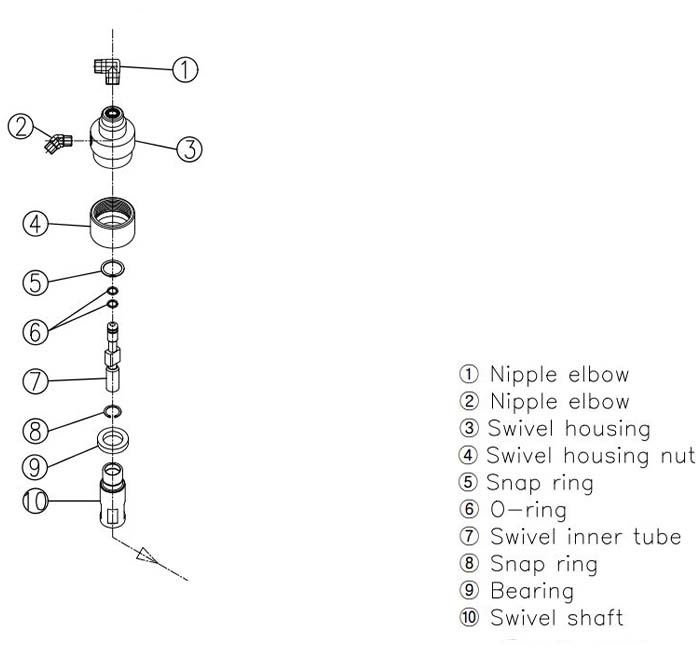 1
2
3
4
5
6
7
8
9
10

① Nipple elbow
② Nipple elbow
③ Swivel housing
④ Swivel housing nut
⑤ Snap ring
⑥ O-ring
⑦ Swivel inner tube
⑧ Snap ring
⑨ Bearing
⑩ Swivel shaft